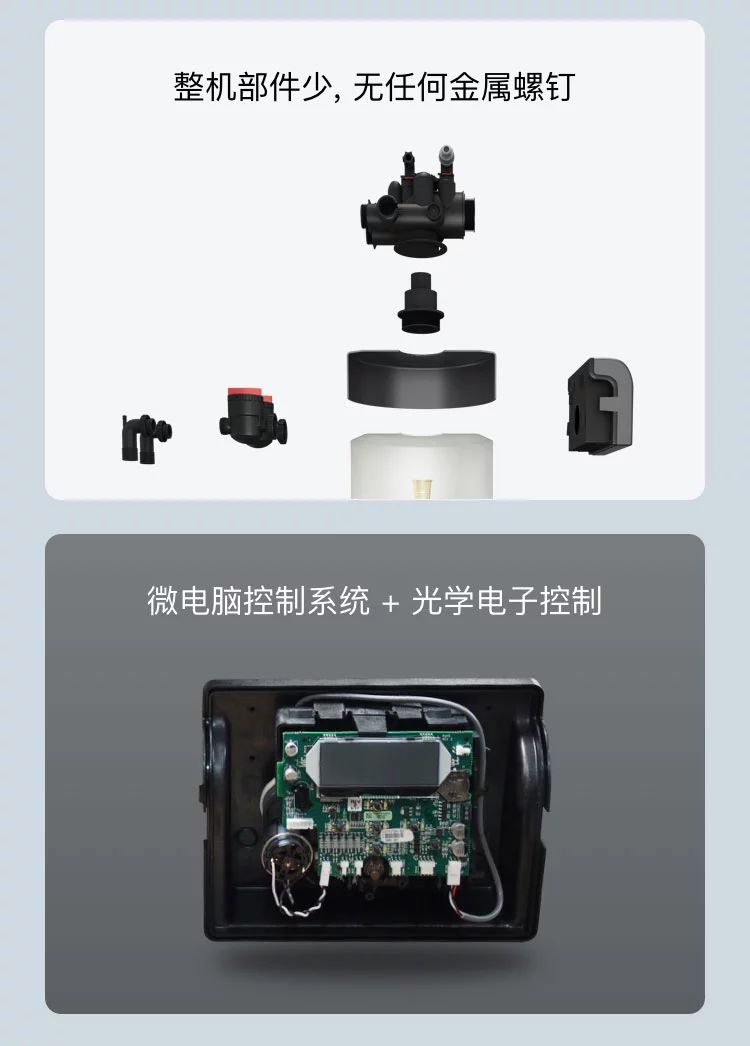 整机部件少, 无任何金属螺钉

微电脑控制系统 + 光学电子控制